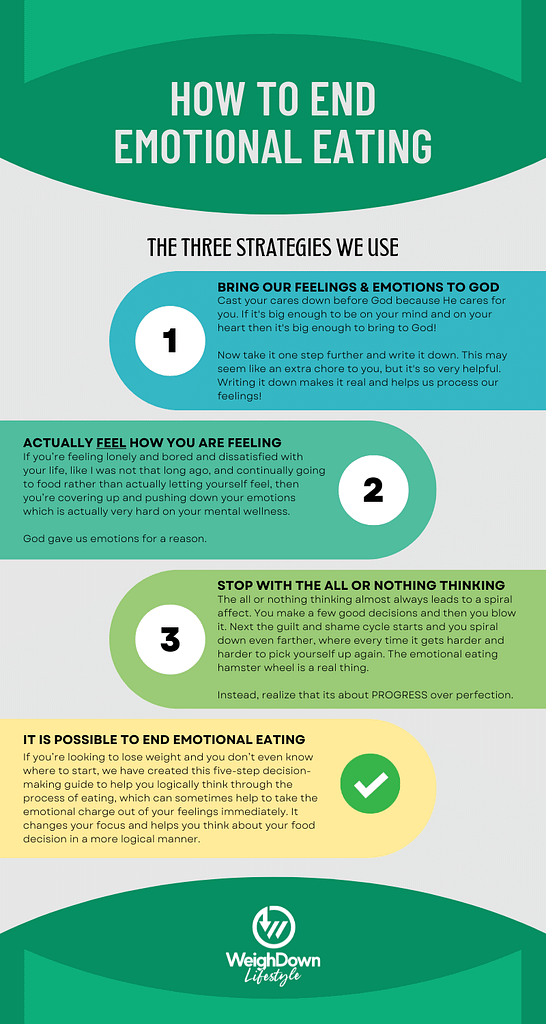 HOW TO END EMOTIONAL EATING

THE THREE STRATEGIES WE USE

1

BRING OUR FEELINGS & EMOTIONS TO GOD
Cast your cares down before God because He cares for you. If it's big enough to be on your mind and on your heart then it's big enough to bring to God!

Now take it one step further and write it down. This may seem like an extra chore to you, but it's so very helpful. Writing it down makes it real and helps us process our feelings!

ACTUALLY FEEL HOW YOU ARE FEELING
If you're feeling lonely and bored and dissatisfied with your life, like I was not that long ago, and continually going to food rather than actually letting yourself feel, then you're covering up and pushing down your emotions which is actually very hard on your mental wellness.

God gave us emotions for a reason.

2

3

STOP WITH THE ALL OR NOTHING THINKING
The all or nothing thinking almost always leads to a spiral affect. You make a few good decisions and then you blow it. Next the guilt and shame cycle starts and you spiral down even farther, where every time it gets harder and harder to pick yourself up again. The emotional eating hamster wheel is a real thing.

Instead, realize that its about PROGRESS over perfection.

IT IS POSSIBLE TO END EMOTIONAL EATING
If you're looking to lose weight and you don't even know where to start, we have created this five-step decision-making guide to help you logically think through the process of eating, which can sometimes help to take the emotional charge out of your feelings immediately. It changes your focus and helps you think about your food decision in a more logical manner.

WeighDown Lifestyle